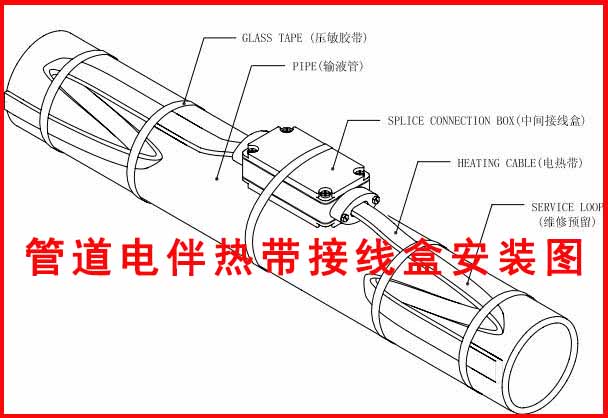 GLASS TAPE (压敏胶带)

PIPE(输液管)

SPLICE CONNECTION BOX(中间接线盒)

HEATING CABLE(电热带)

SERVICE LOOP
(维修预留)

管道电伴热带接线盒安装图